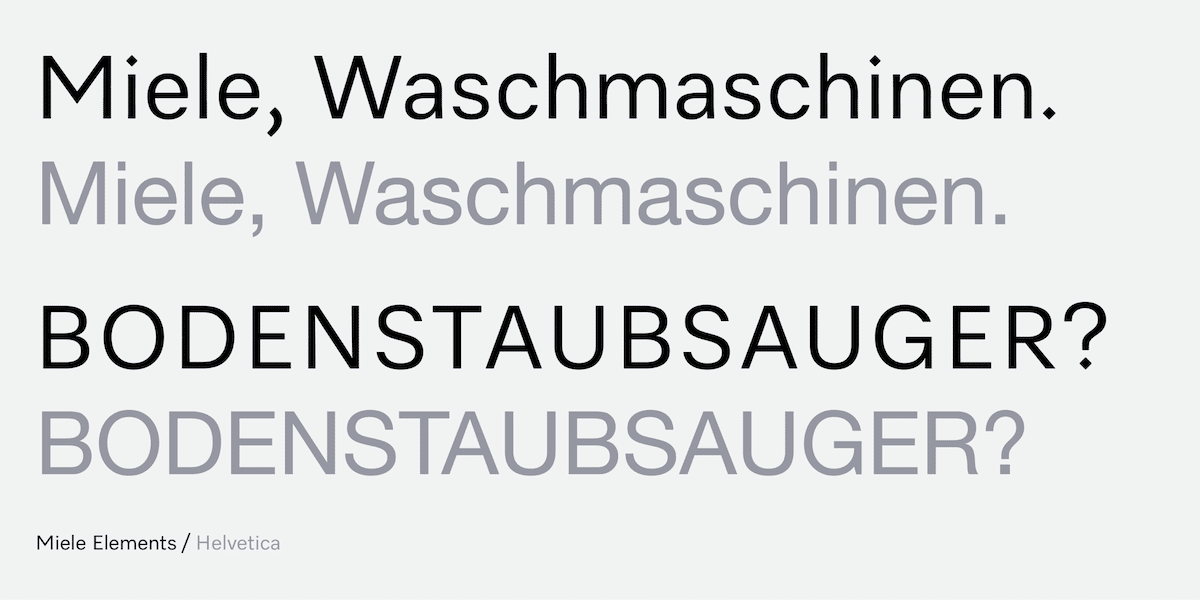 Miele, Waschmaschinen.
Miele, Waschmaschinen.

BODENSTAUBSAUGER?
BODENSTAUBSAUGER?

Miele Elements / Helvetica